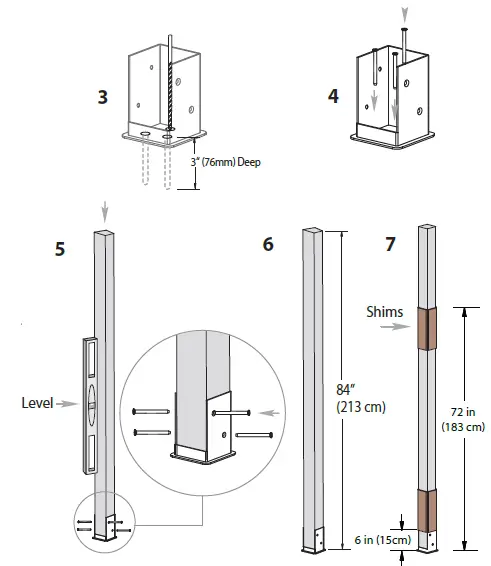 3

3" (76mm) Deep

4

5

Level

6

84"
(213 cm)

7

Shims

72 in
(183 cm)

6 in (15cm)