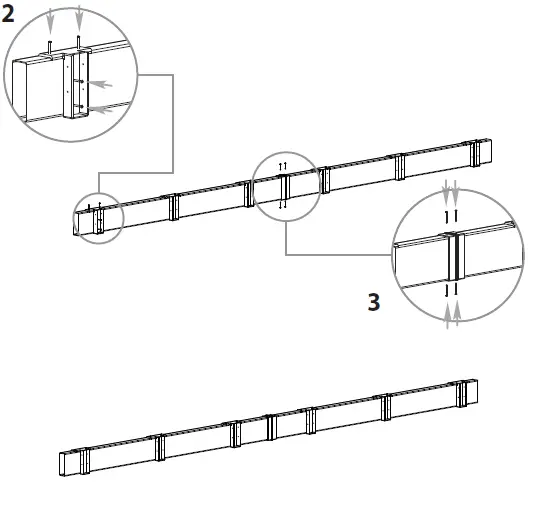 2

3