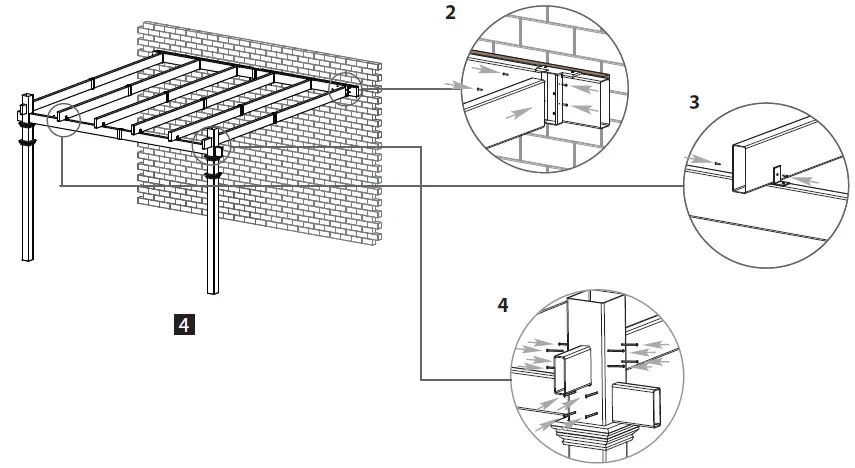 2

3

4

4