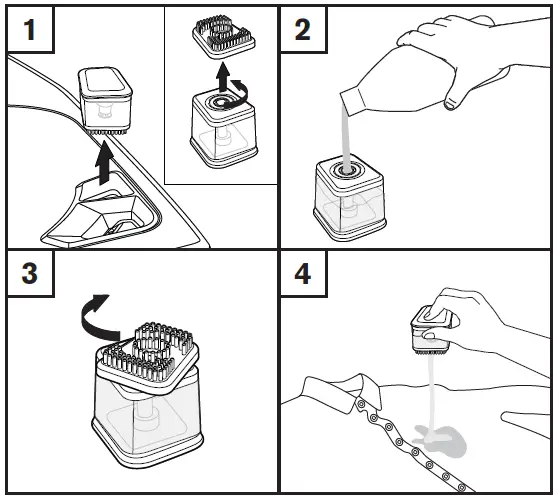 1

2

3

4