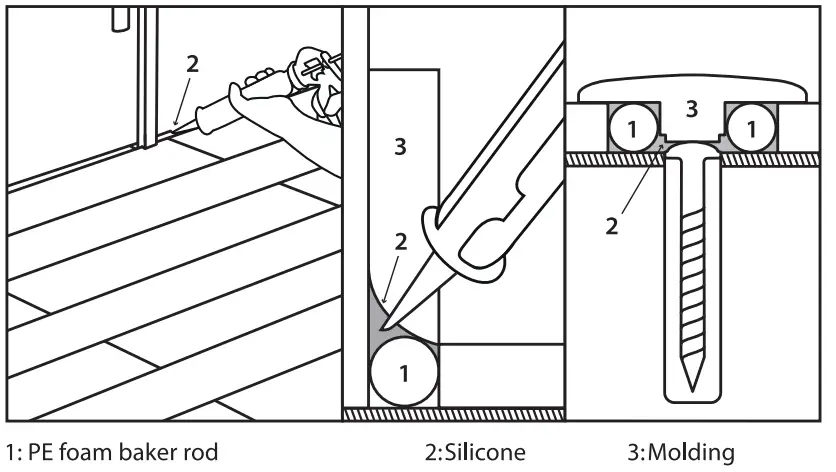 2

3

2

1

3

1

1

2

1: PE foam baker rod

2:Silicone

3:Molding