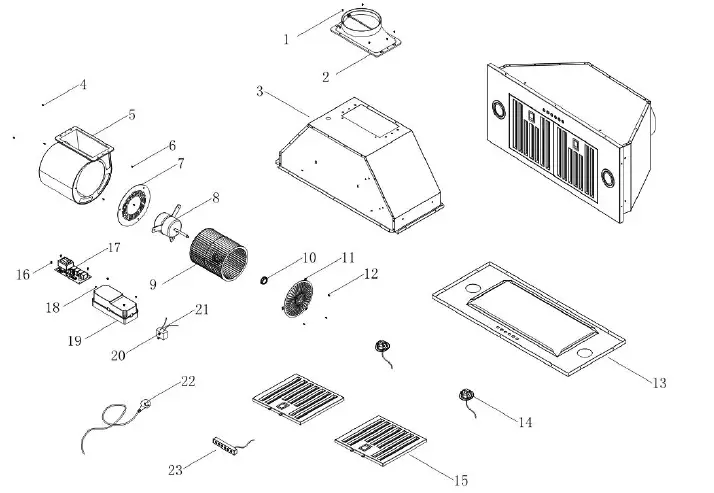 1
2
3
4
5
6
7
8
9
10
11
12
13
14
15
16
17
18
19
20
21
22
23