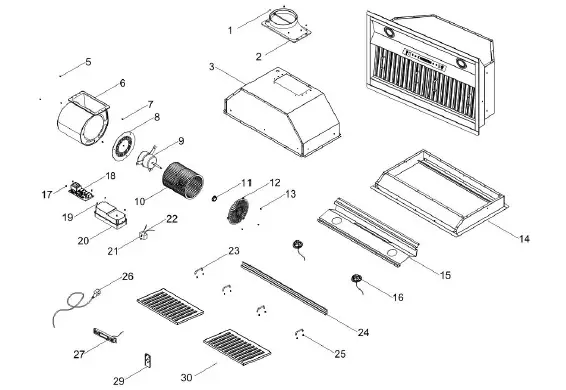 1
2
3
5
6
7
8
9
10
11
12
13
14
15
16
17
18
19
20
21
22
23
24
25
26
27
29
30