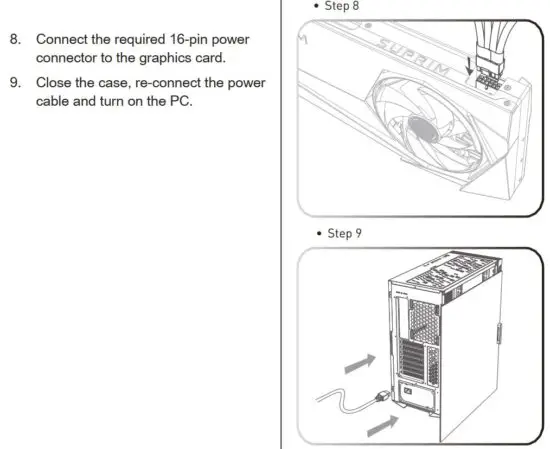 8. Connect the required 16-pin power connector to the graphics card.

9. Close the case, re-connect the power cable and turn on the PC.

• Step 8

SUPRIM

• Step 9