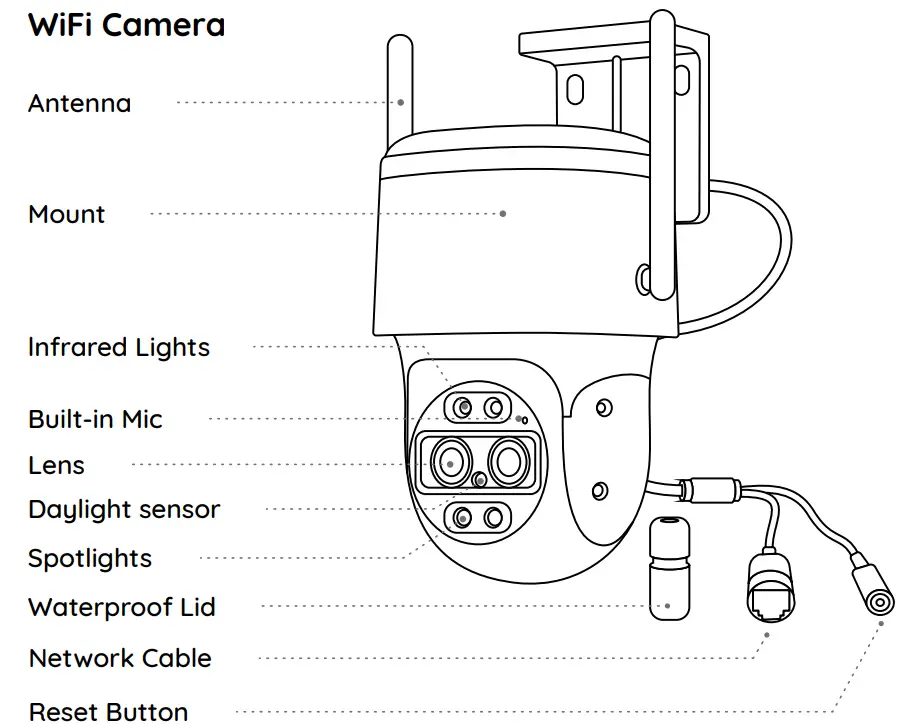 WiFi Camera

Antenna

Mount

Infrared Lights

Built-in Mic

Lens

Daylight sensor

Spotlights

Waterproof Lid

Network Cable

Reset Button