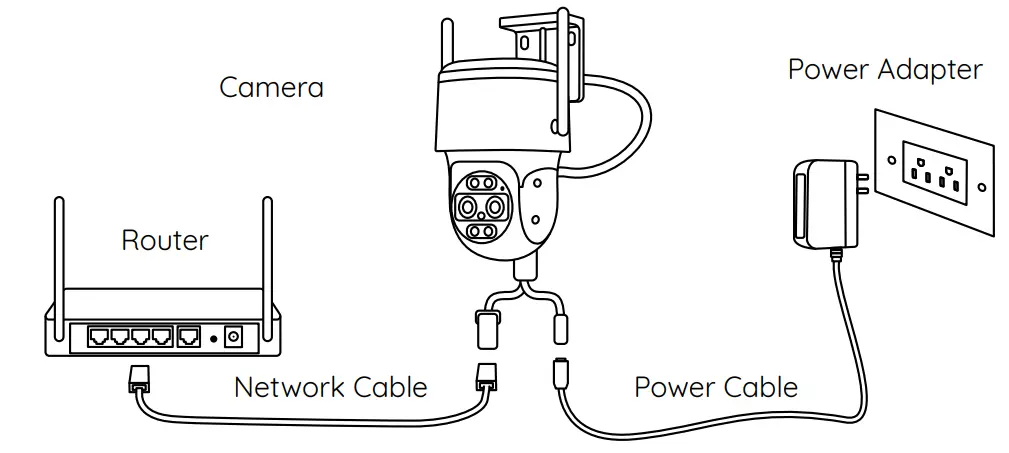 Camera

Power Adapter

Router

Network Cable

Power Cable