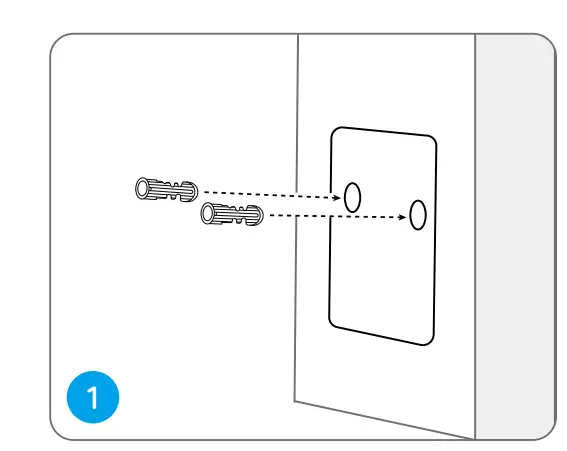 1