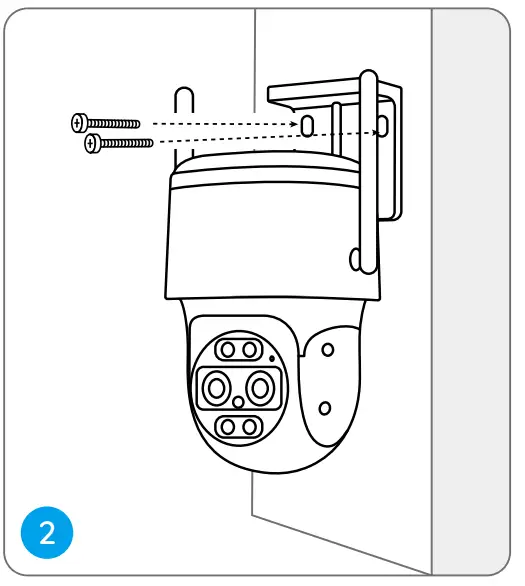 2