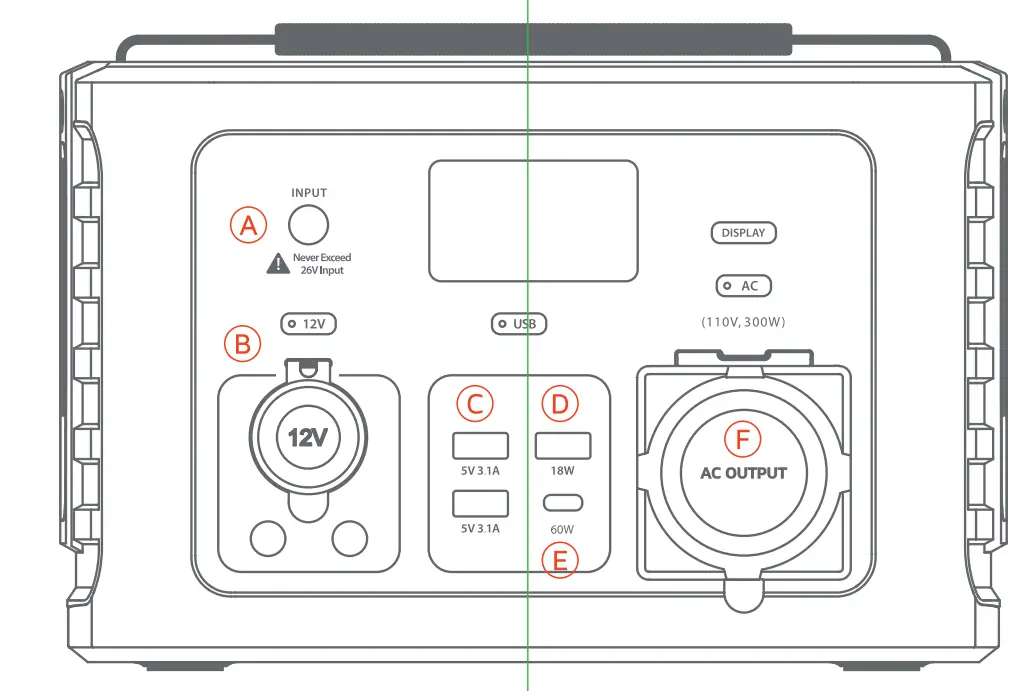 INPUT
A
Never Exceed
26V Input

DISPLAY

AC

(110V, 300W)

12V

USB

B

12V

C

D

5V 3.1A

18W

5V 3.1A

60W

E

F

AC OUTPUT