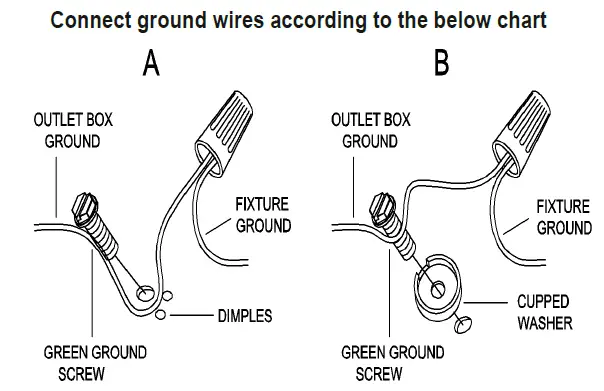 Connect ground wires according to the below chart

A

OUTLET BOX GROUND

FIXTURE GROUND

DIMPLES

GREEN GROUND SCREW

B

OUTLET BOX GROUND

FIXTURE GROUND

CUPPED WASHER

GREEN GROUND SCREW