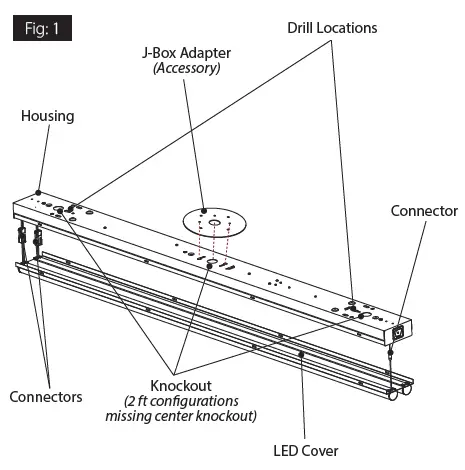 Fig: 1

Drill Locations

J-Box Adapter
(Accessory)

Housing

Connector

Connectors

Knockout
(2 ft configurations missing center knockout)

LED Cover