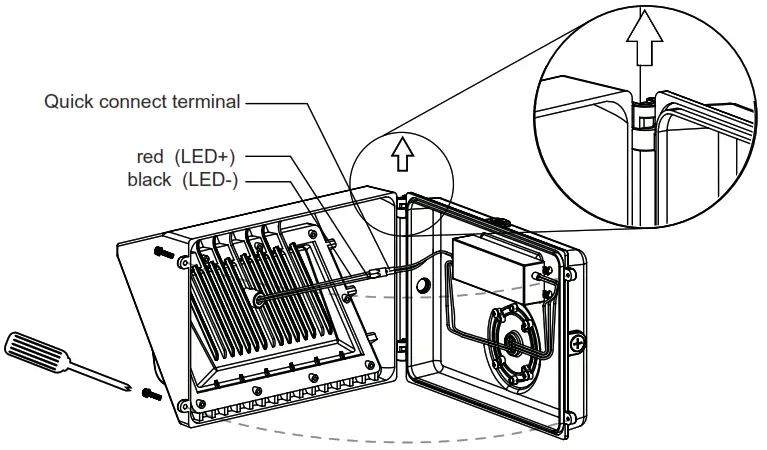 Quick connect terminal
red (LED+)
black (LED-)