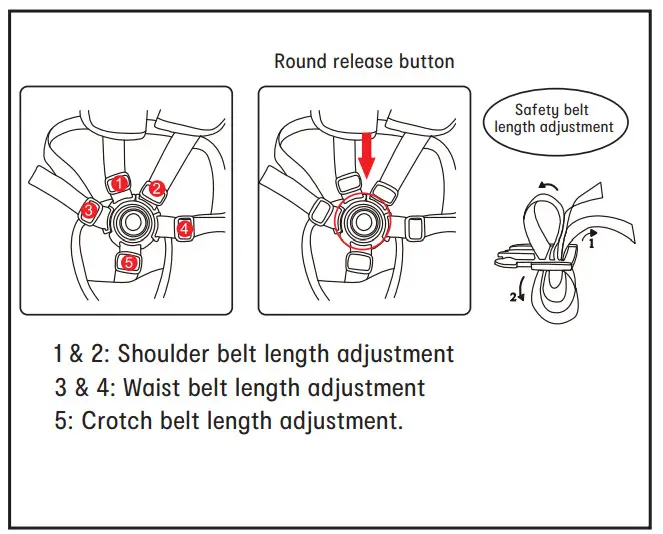 Round release button

1

2

3

4

5

Safety belt length adjustment

1

2

1 & 2: Shoulder belt length adjustment
3 & 4: Waist belt length adjustment
5: Crotch belt length adjustment.