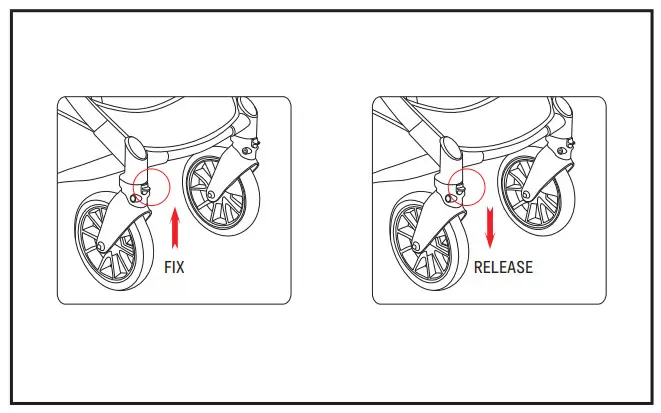 FIX

RELEASE