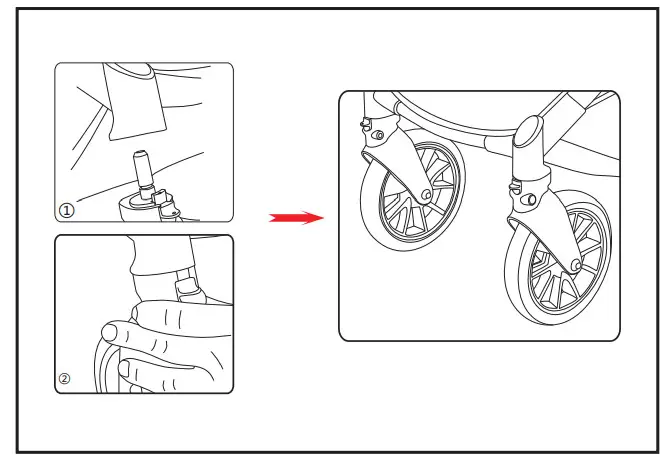 ①

②