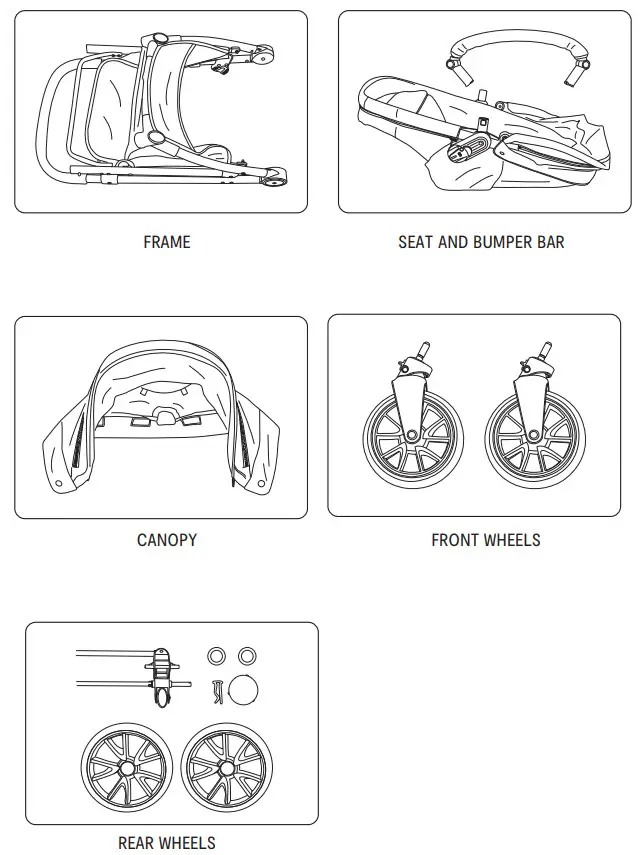 FRAME

SEAT AND BUMPER BAR

CANOPY

FRONT WHEELS

REAR WHEELS