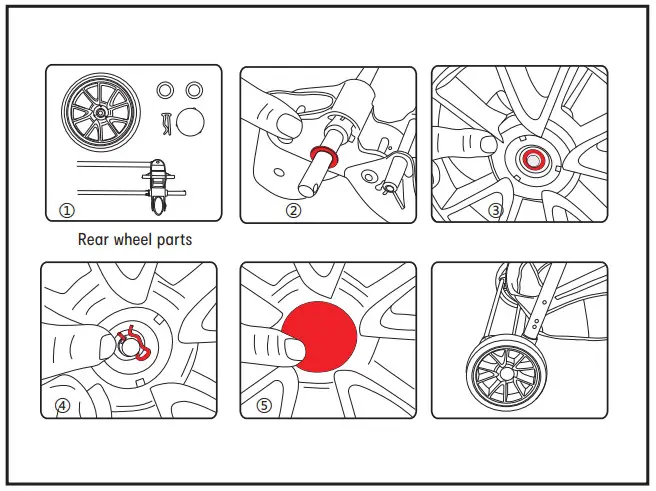 ①

Rear wheel parts

②

③

④

⑤