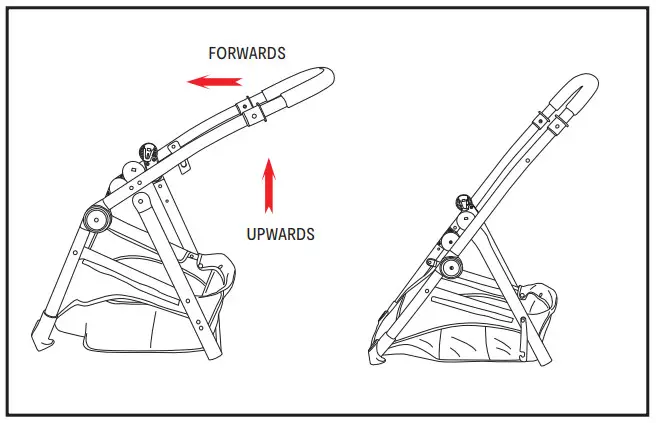 FORWARDS

UPWARDS