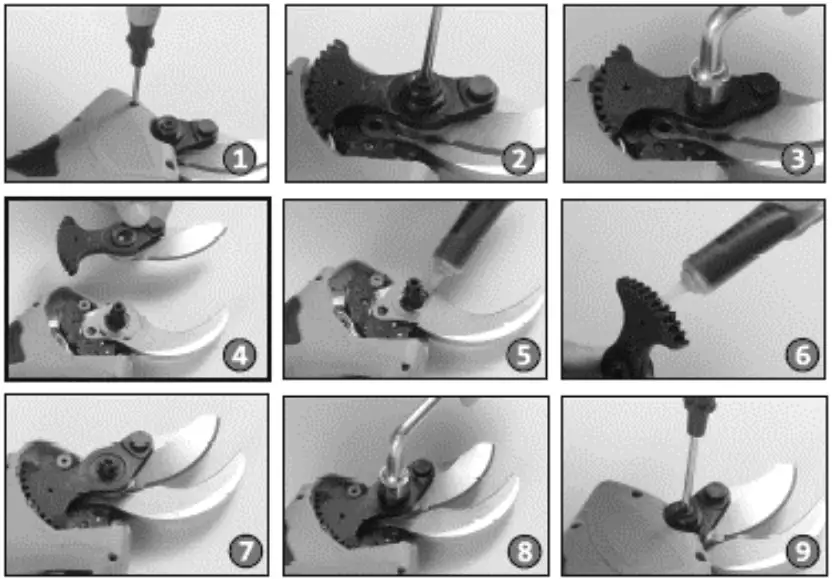 1

2

3

4

5

6

7

8

9