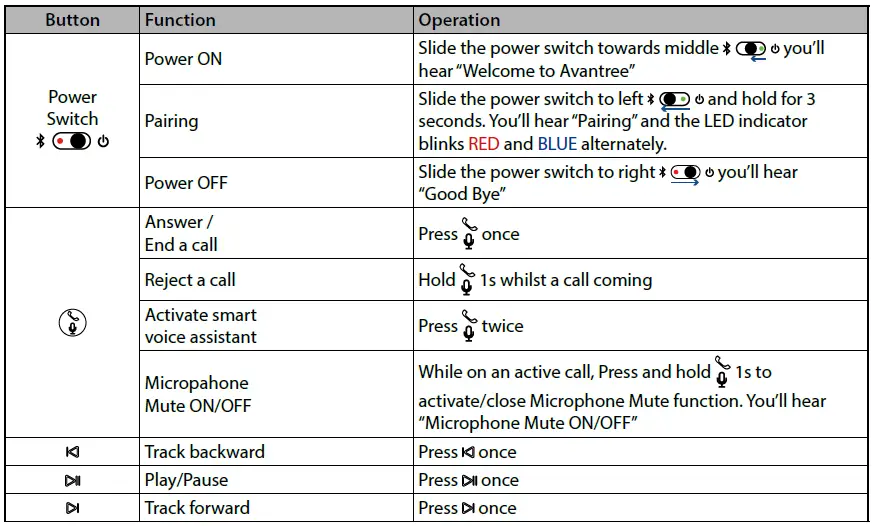 | Button | Function | Operation |
|---|---|---|
| Power Switch | Power ON | Slide the power switch towards middle you'll hear "Welcome to Avantree" |
| | Pairing | Slide the power switch to left and hold for 3 seconds. You'll hear "Pairing" and the LED indicator blinks RED and BLUE alternately. |
| | Power OFF | Slide the power switch to right you'll hear "Good Bye" |
| | Answer / End a call | Press once |
| | Reject a call | Hold 1s whilst a call coming |
| | Activate smart voice assistant | Press twice |
| | Micropahone Mute ON/OFF | While on an active call, Press and hold 1s to activate/close Microphone Mute function. You'll hear "Microphone Mute ON/OFF" |
| | Track backward | Press once |
| | Play/Pause | Press once |
| | Track forward | Press once |