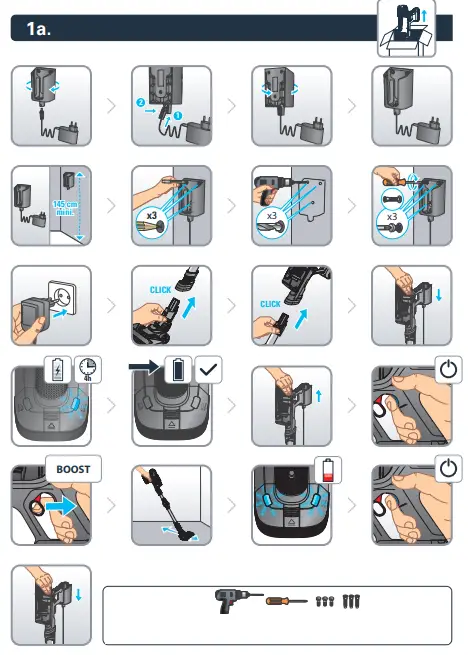 1a.

2
1

145 cm
mini.

x3

x3

x3

CLICK

CLICK

4h

BOOST