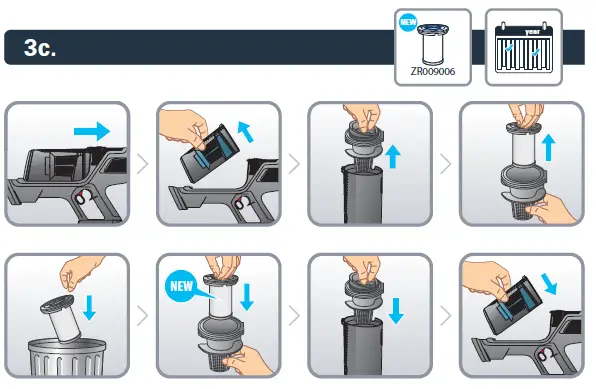 3c.

NEW

ZR009006

year

NEW