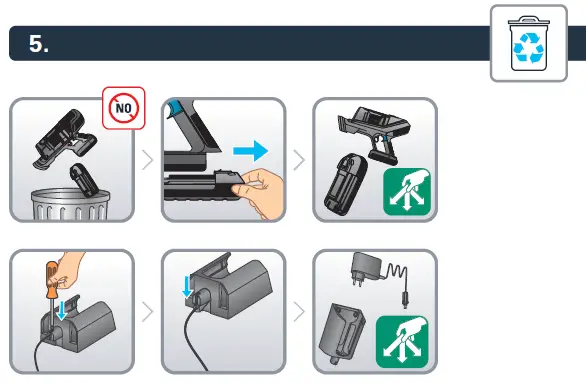 5.

NO