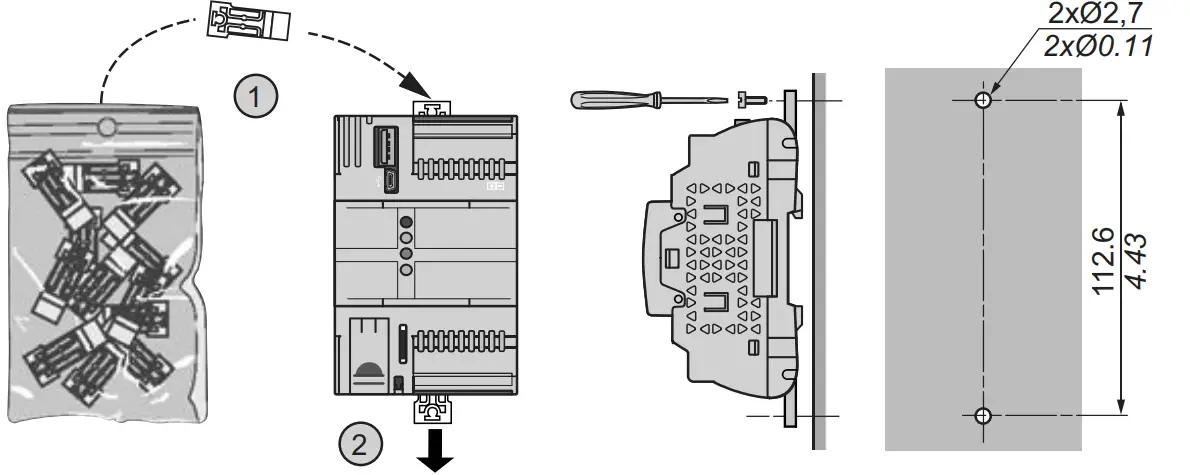 1

2

2xØ2,7
2xØ0.11

112.6
4.43