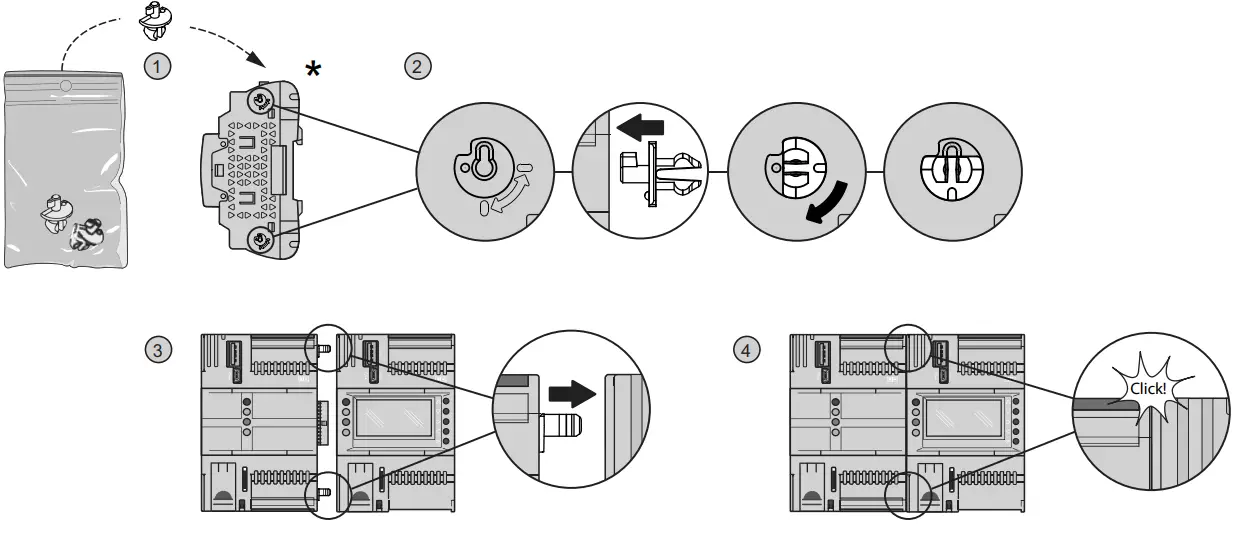 1

*

2

3

4

Click!