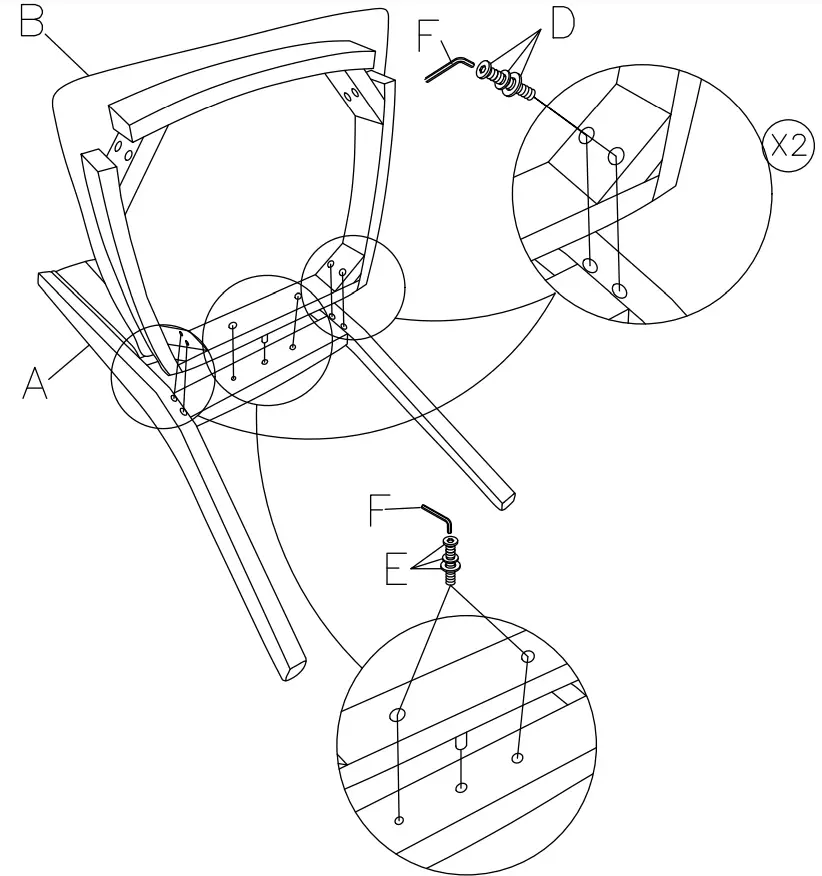 B

F

D

X2

A

F

E