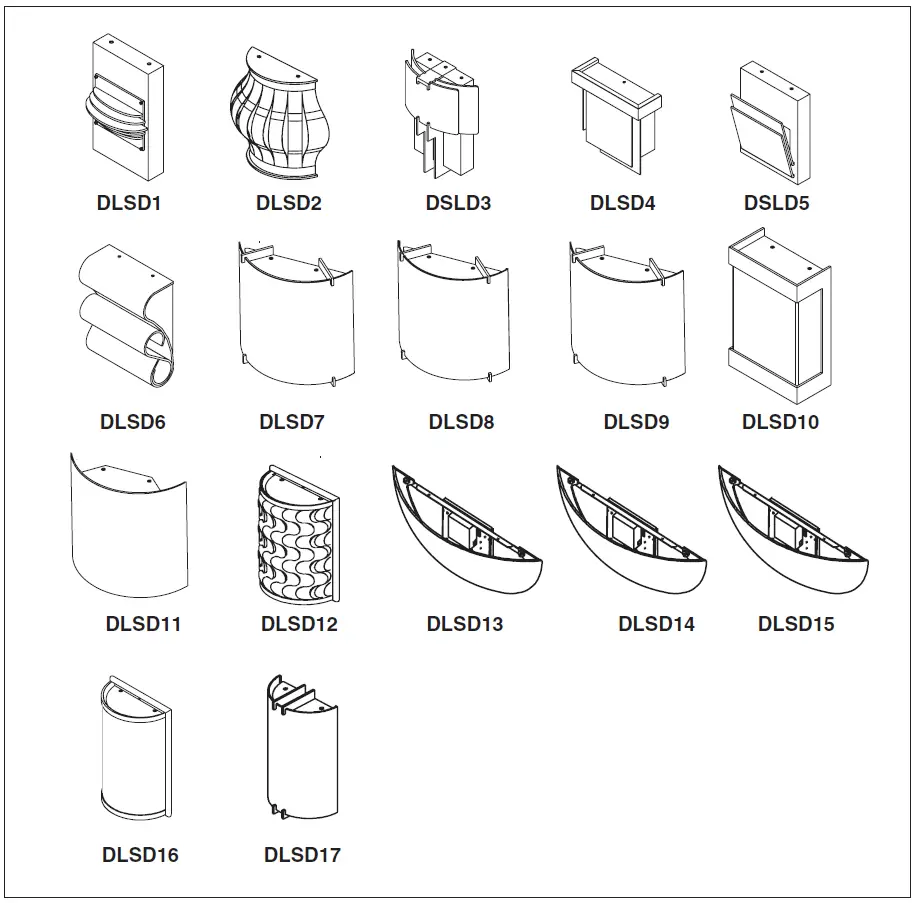 DLSD1 DLSD2 DSLD3 DLSD4 DSLD5

DLSD6 DLSD7 DLSD8 DLSD9 DLSD10

DLSD11 DLSD12 DLSD13 DLSD14 DLSD15

DLSD16 DLSD17