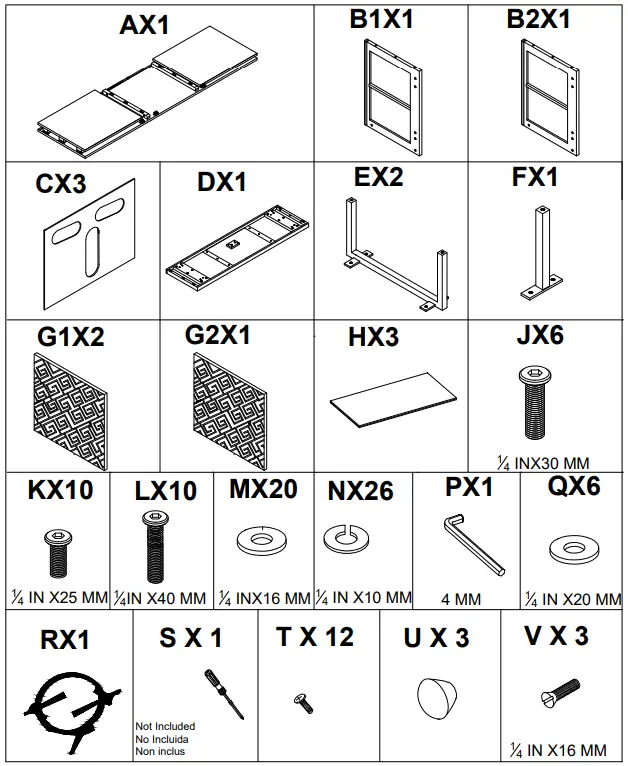 AX1

B1X1

B2X1

CX3

DX1

EX2

FX1

G1X2

G2X1

HX3

JX6

¼ INX30 MM

KX10

¼ IN X25 MM

LX10

¼IN X40 MM

MX20

¼ INX16 MM

NX26

¼ IN X10 MM

PX1

4 MM

QX6

¼ IN X20 MM

RX1

S X 1

Not Included
No Incluida
Non inclus

T X 12

U X 3

V X 3

¼ IN X16 MM