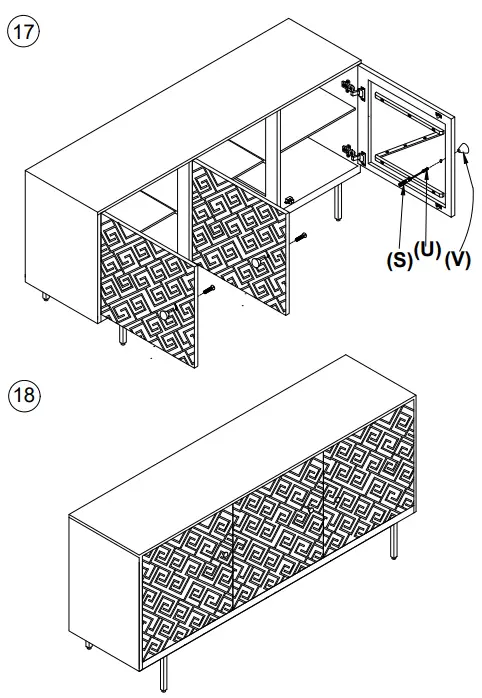 17

(S) (U) (V)

18