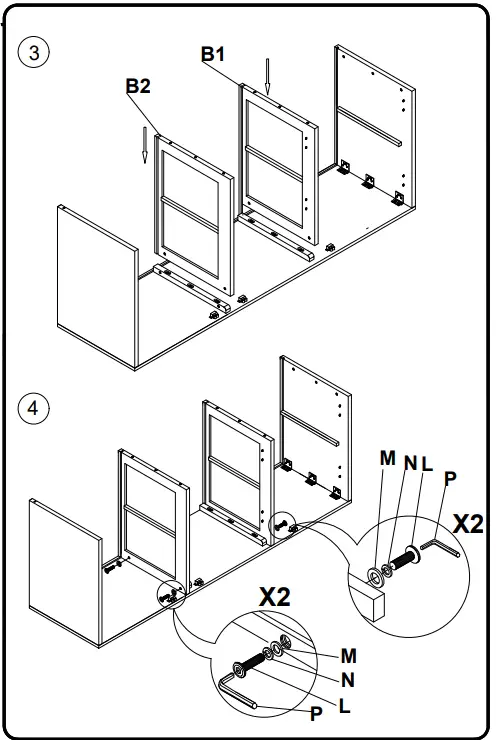 3

B1

B2

4

M

N

L

P

X2

X2

M

N

L

P