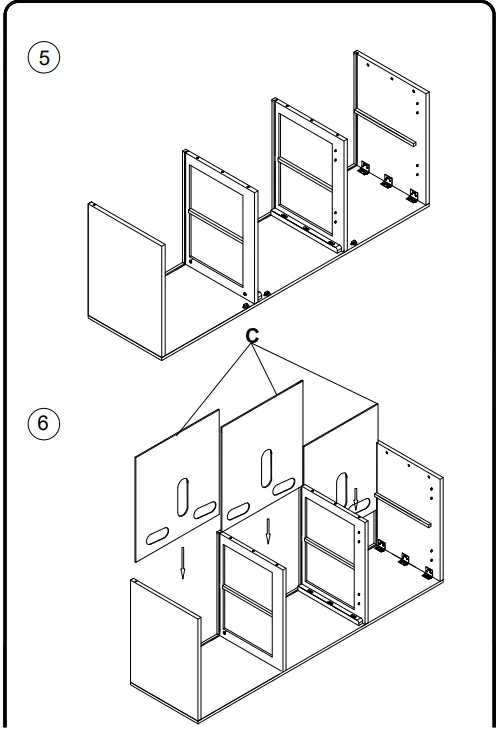 5

C

6