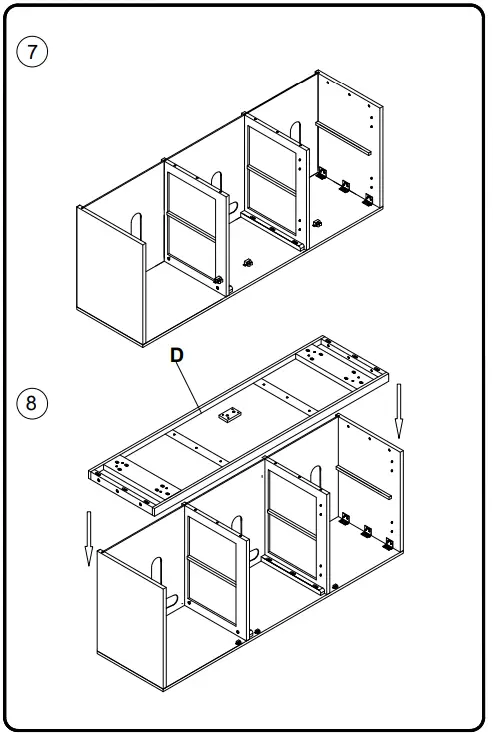 7

D

8