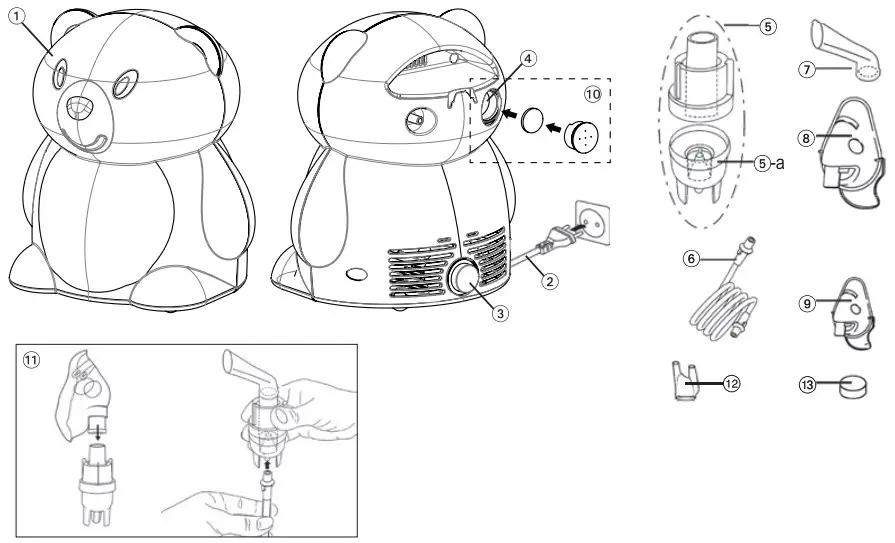 1
4
10
2
3
5
5-a
7
8
6
9
12
13
11