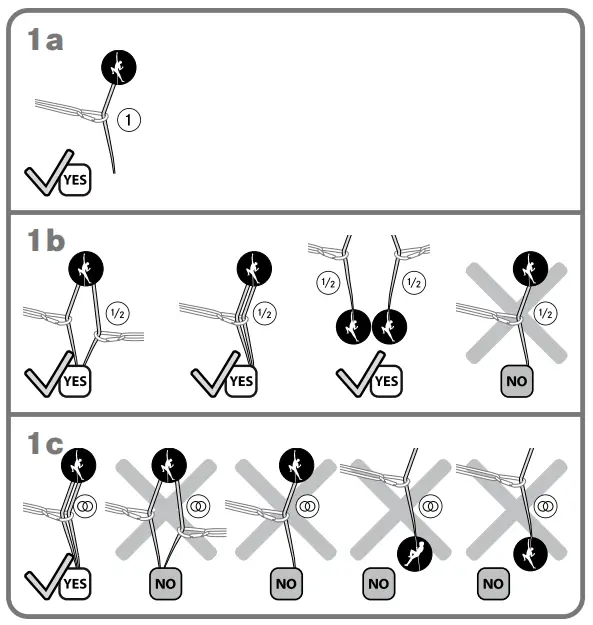 1a

1

YES

1b

1/2

YES

1/2

YES

1/2

1/2

YES

1/2

NO

1c

YES

NO

NO

NO

NO