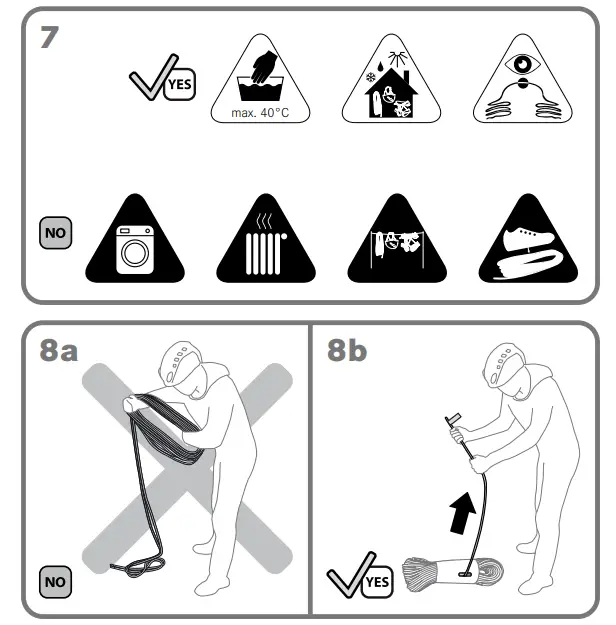 7

YES

max. 40°C

NO

8a

NO

8b

YES