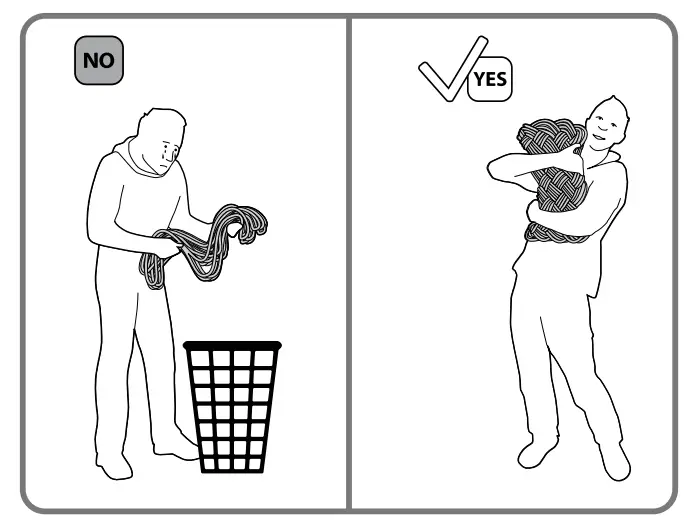 NO

YES