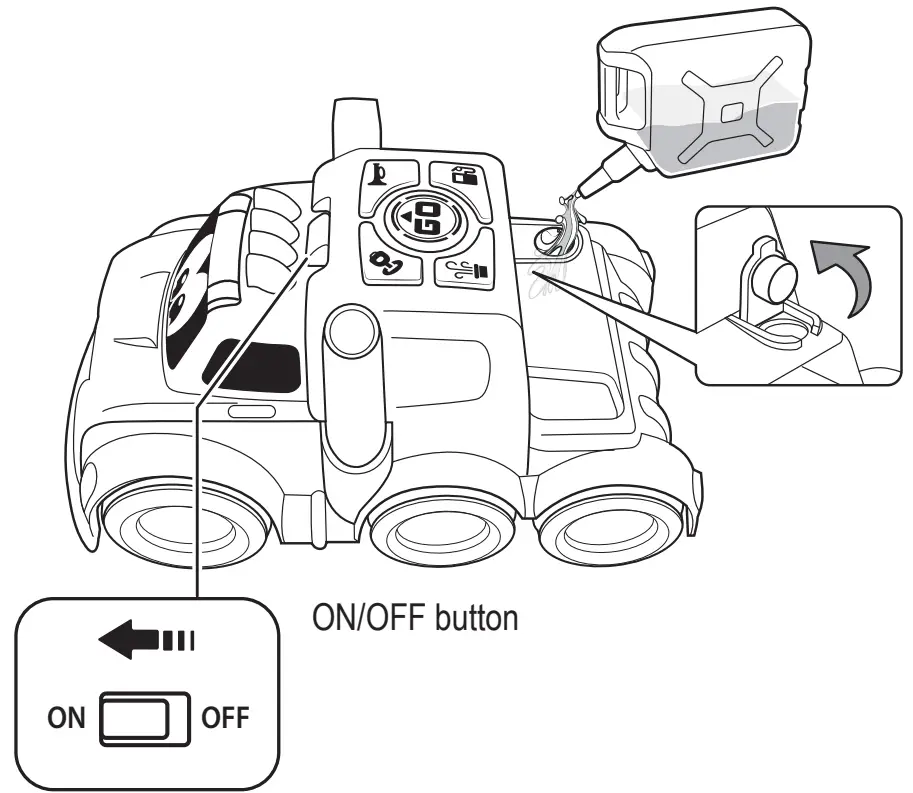 GO

ON/OFF button

ON OFF