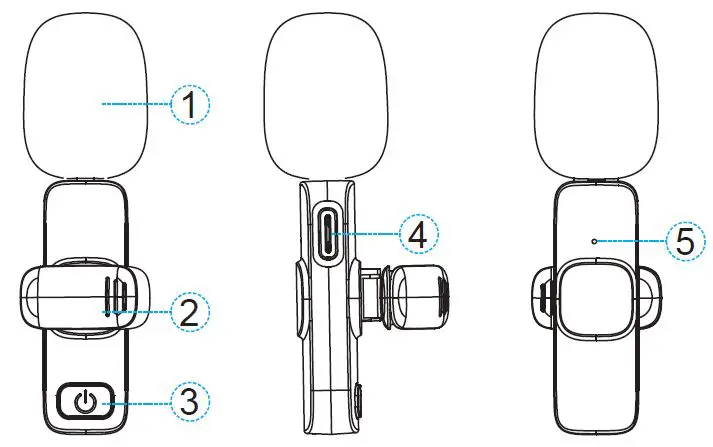 1
2
3
4
5