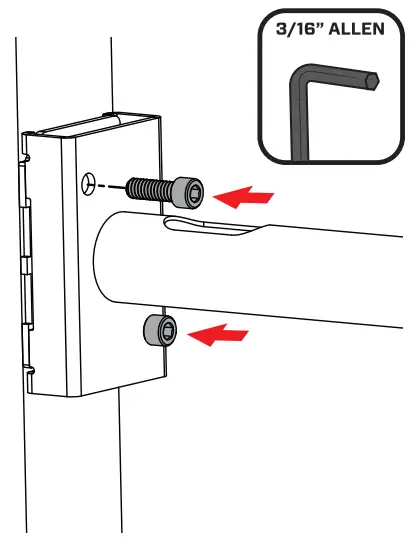 3/16" ALLEN