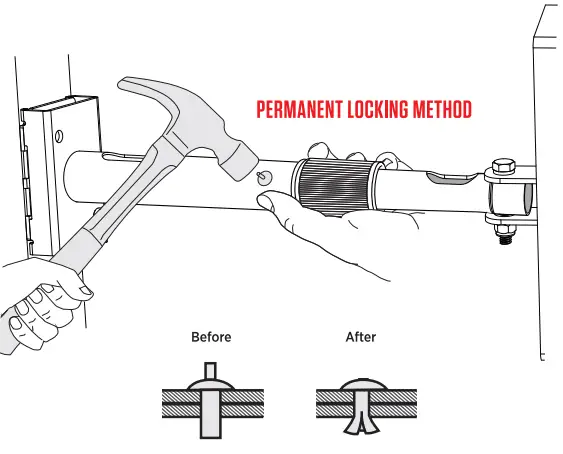 PERMANENT LOCKING METHOD

Before

After