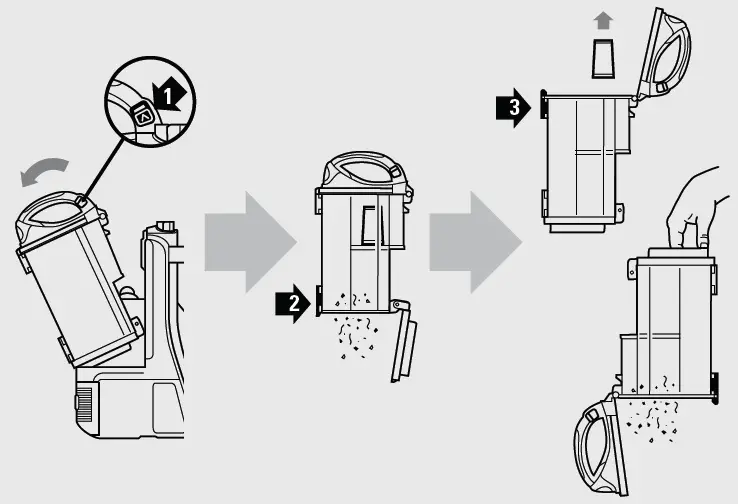 1
2
3