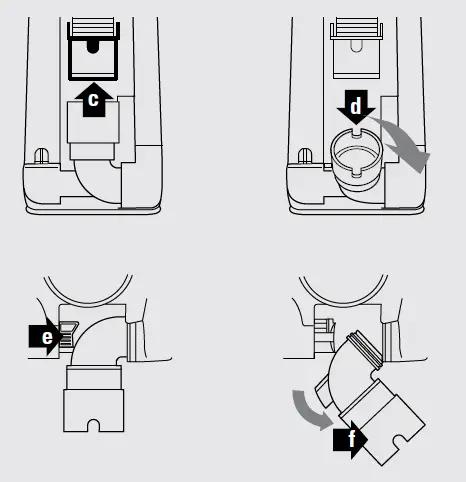 c
d
e
f