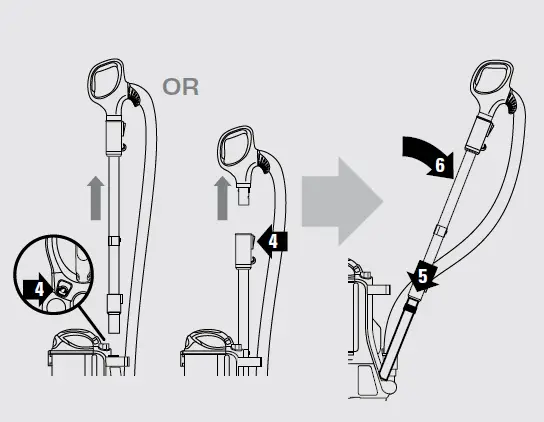 OR

4

4

6

5