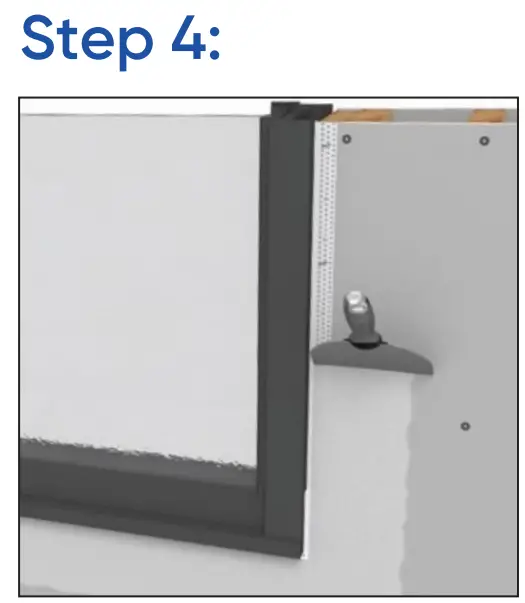 Step 4: