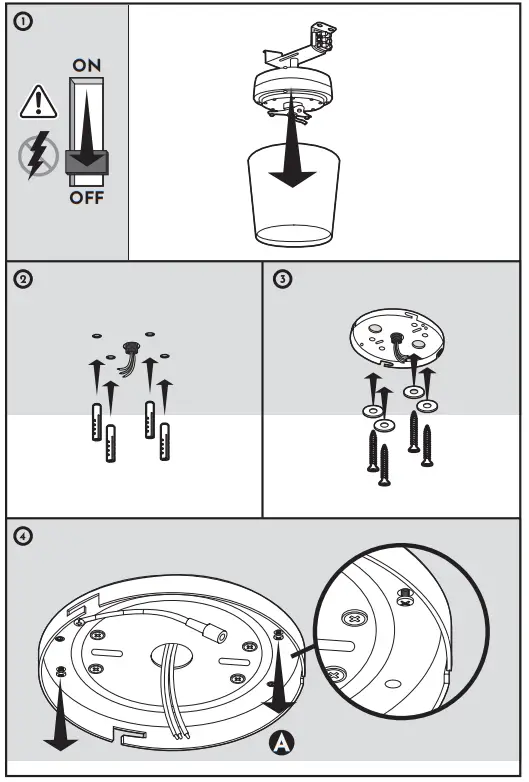 1

ON

OFF

2

3

4

A