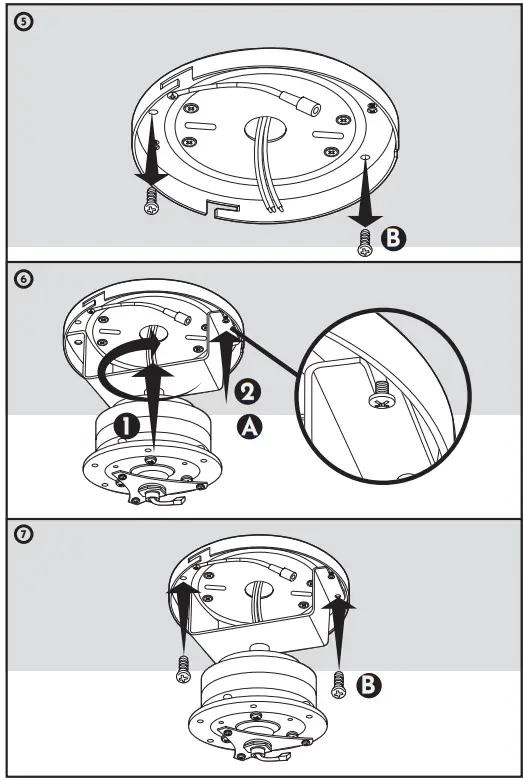 5

B

6

1

2

A

7

B